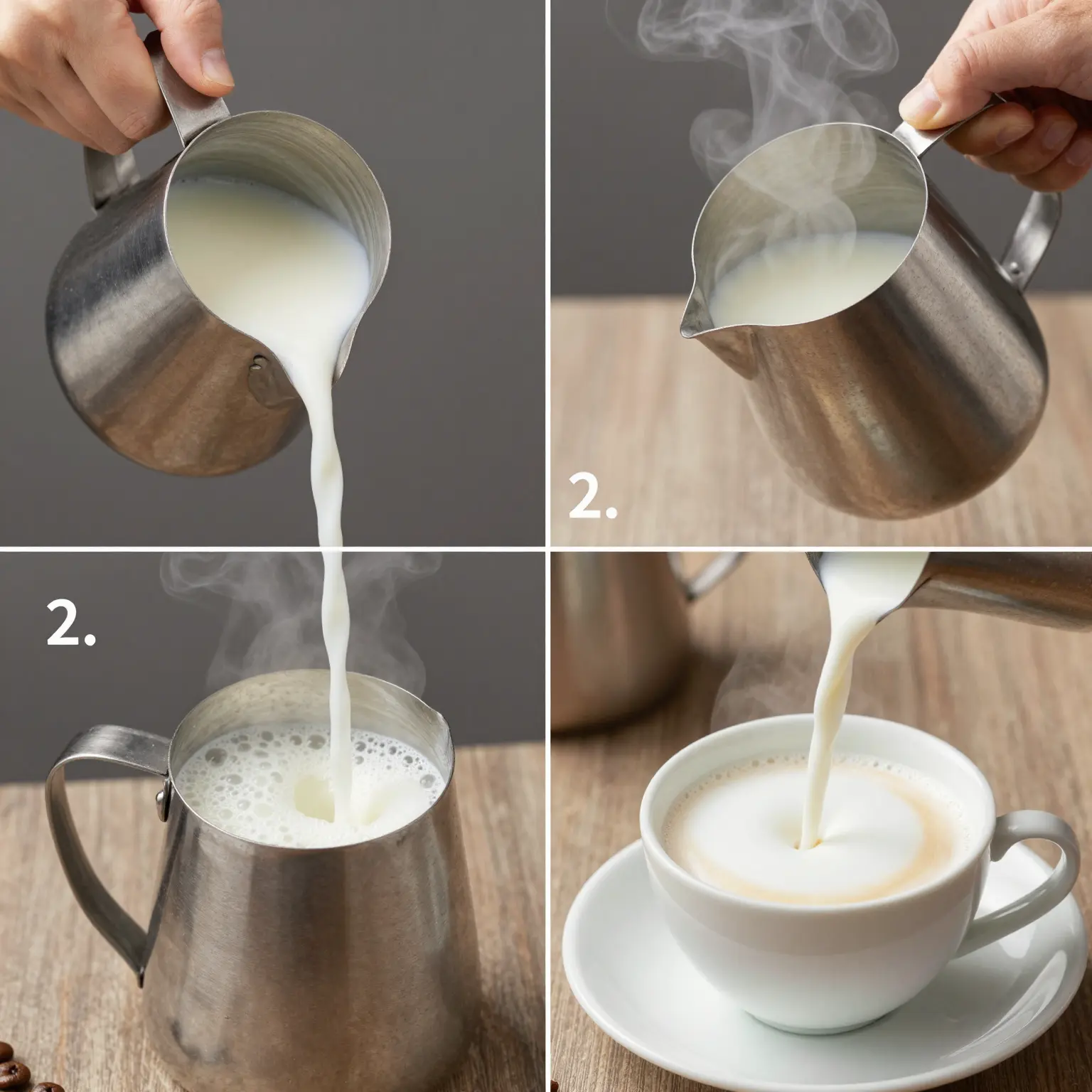 2.

2.